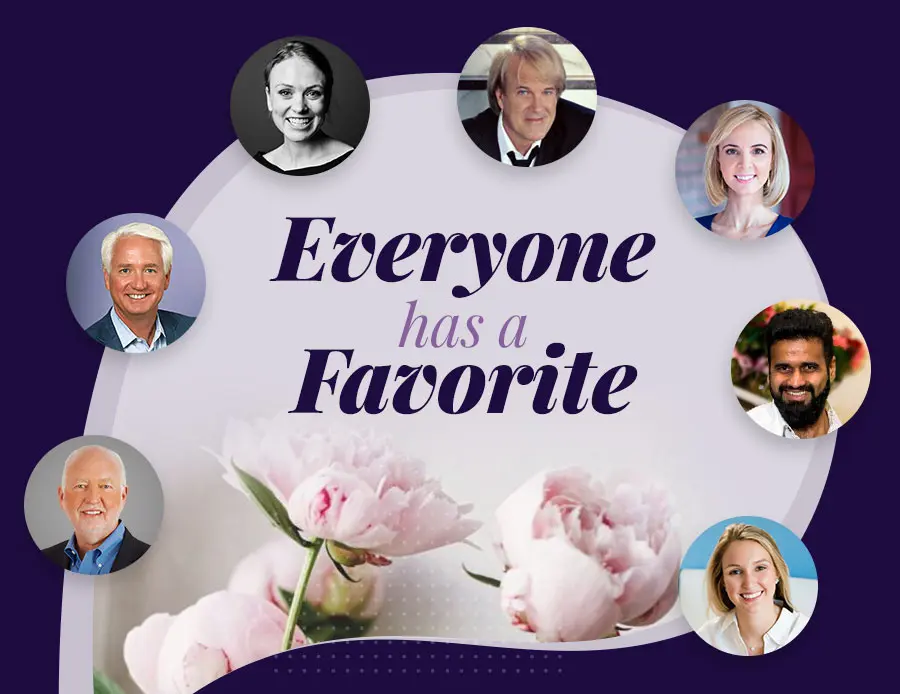 Everyone
has a
Favorite