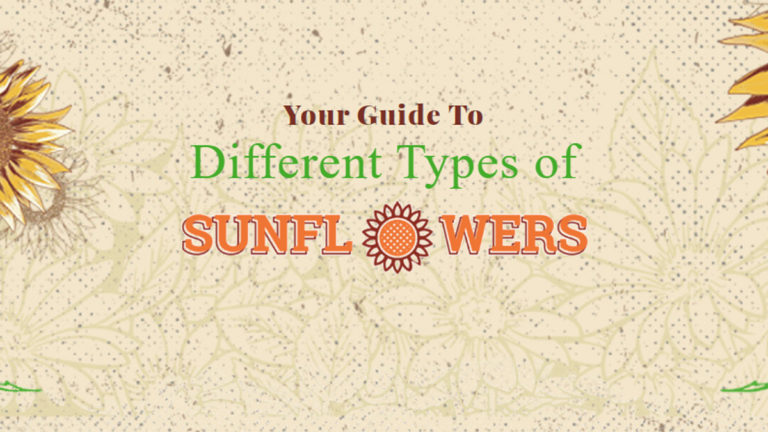 Your Guide To
Different Types of
SUNFLOWERS